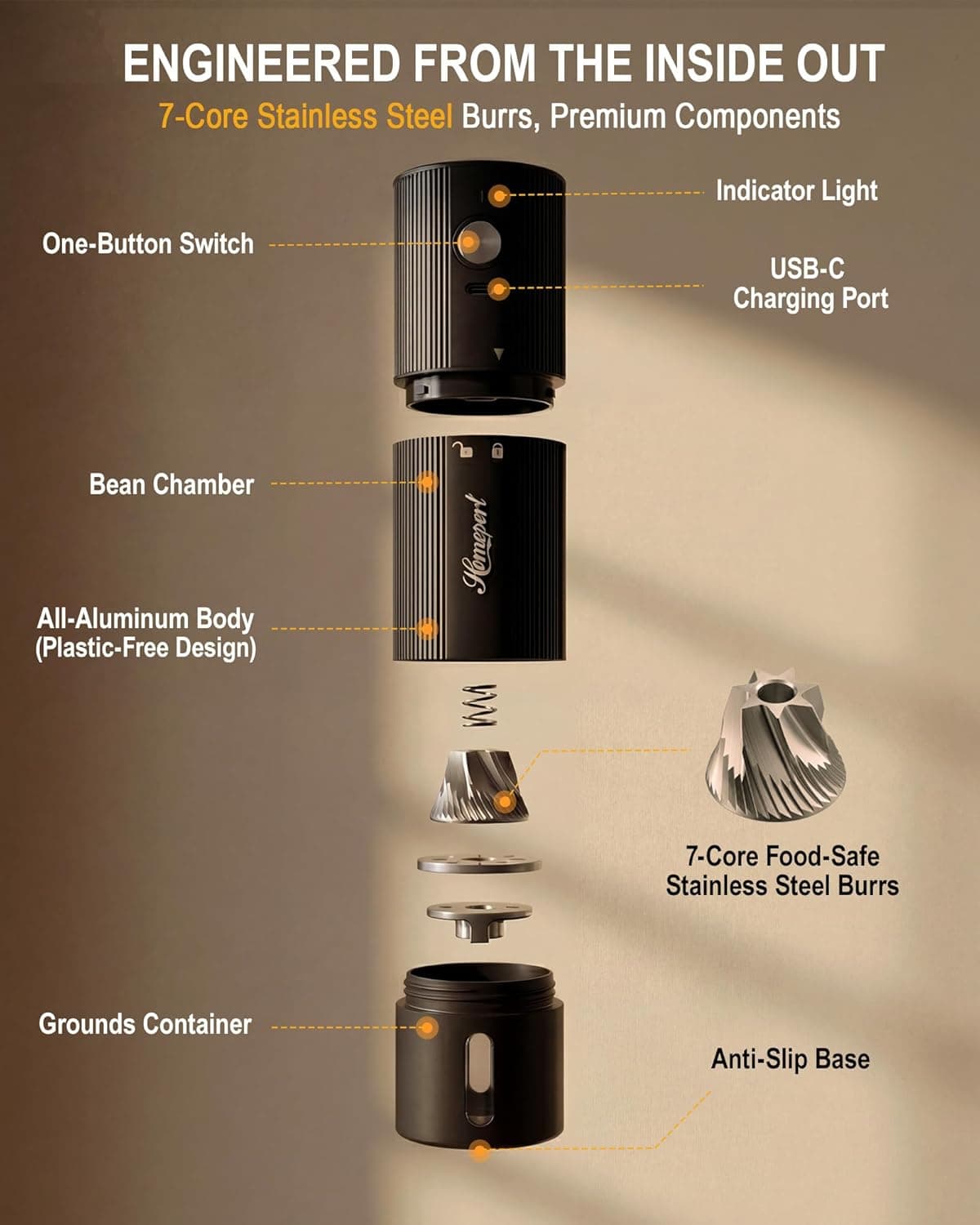 ENGINEERED FROM THE INSIDE OUT

7-Core Stainless Steel Burrs, Premium Components

Indicator Light

One-Button Switch

USB-C
Charging Port

Bean Chamber

Homepert

All-Aluminum Body
(Plastic-Free Design)

7-Core Food-Safe
Stainless Steel Burrs

Grounds Container

Anti-Slip Base